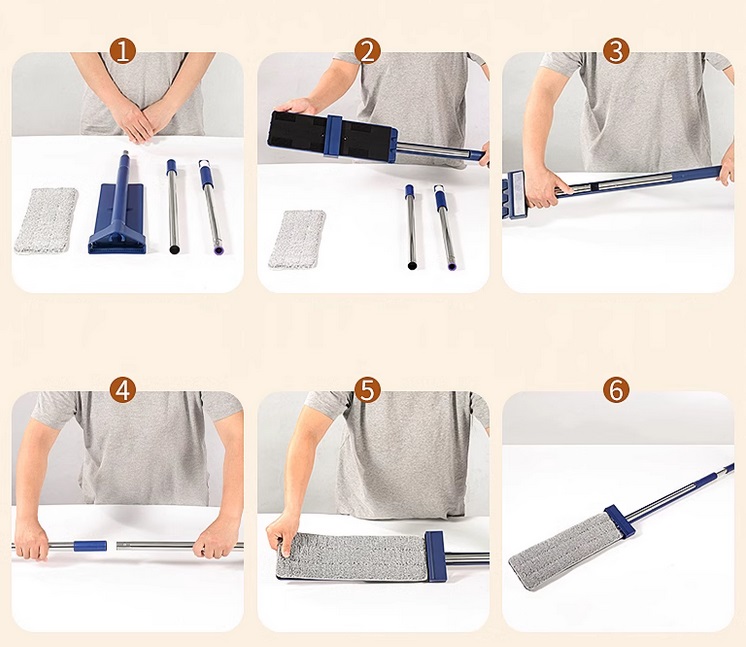 1

2

3

4

5

6